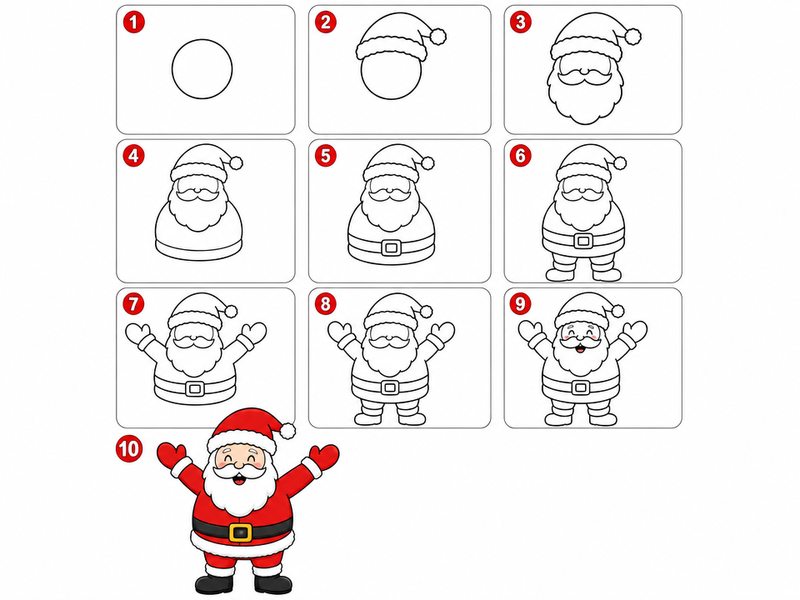 1
2
3
4
5
6
7
8
9
10