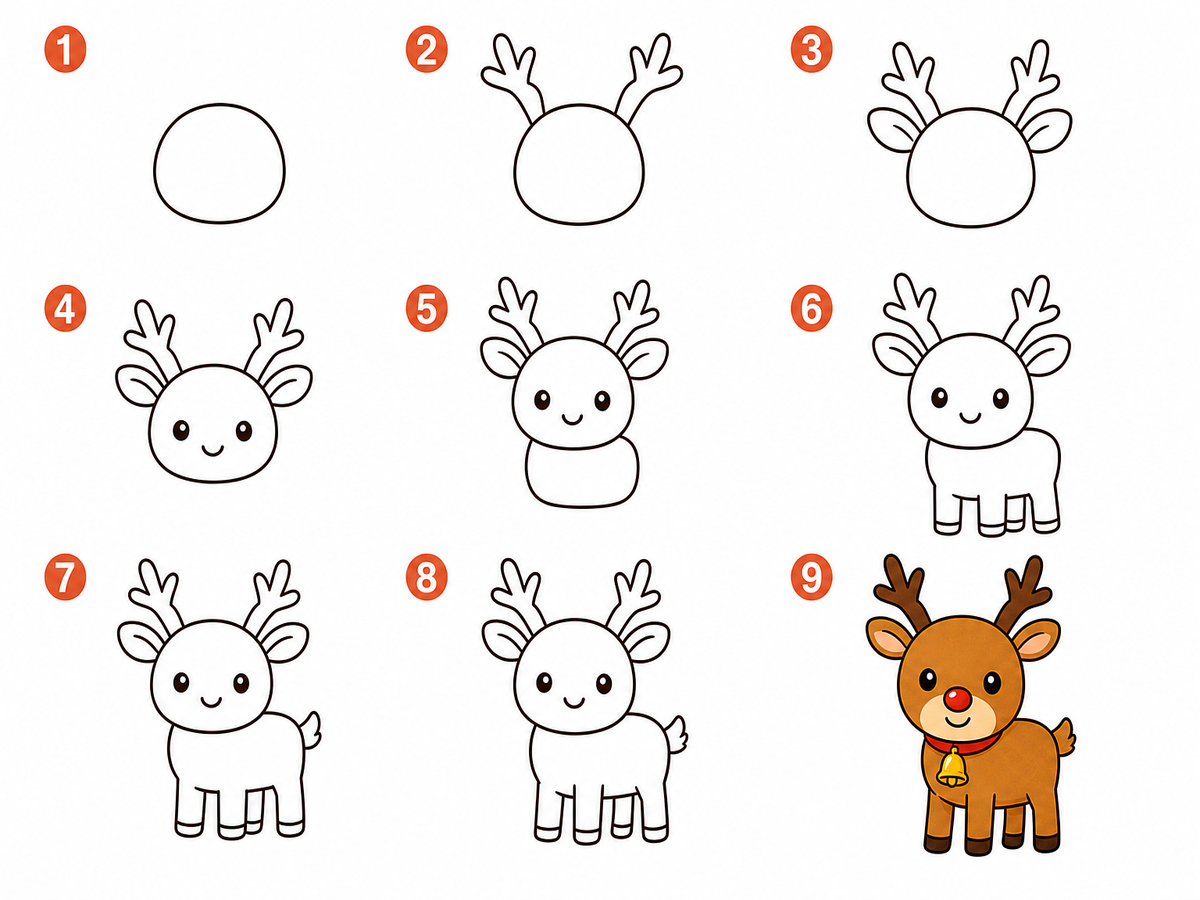 1
2
3
4
5
6
7
8
9