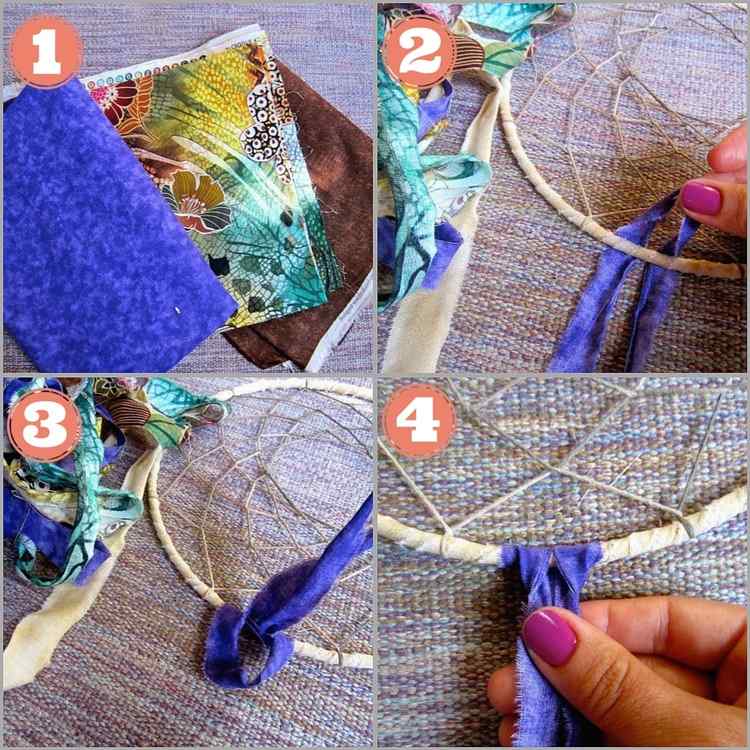 1

2

3

4