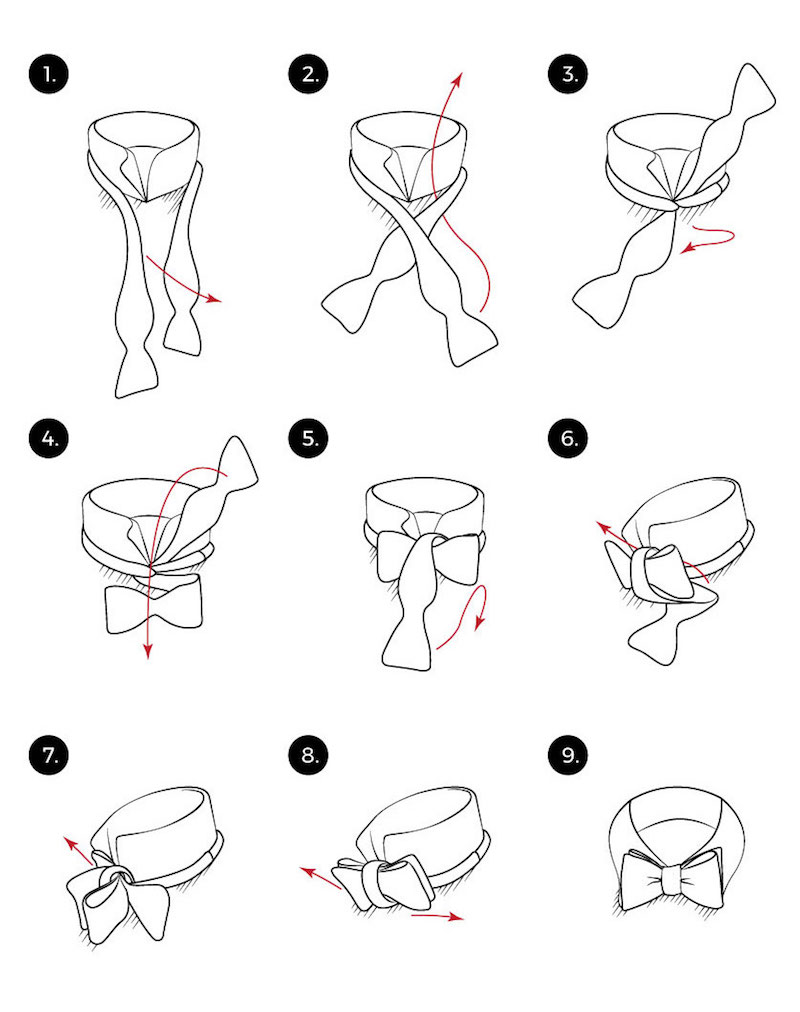 1.

2.

3.

4.

5.

6.

7.

8.

9.