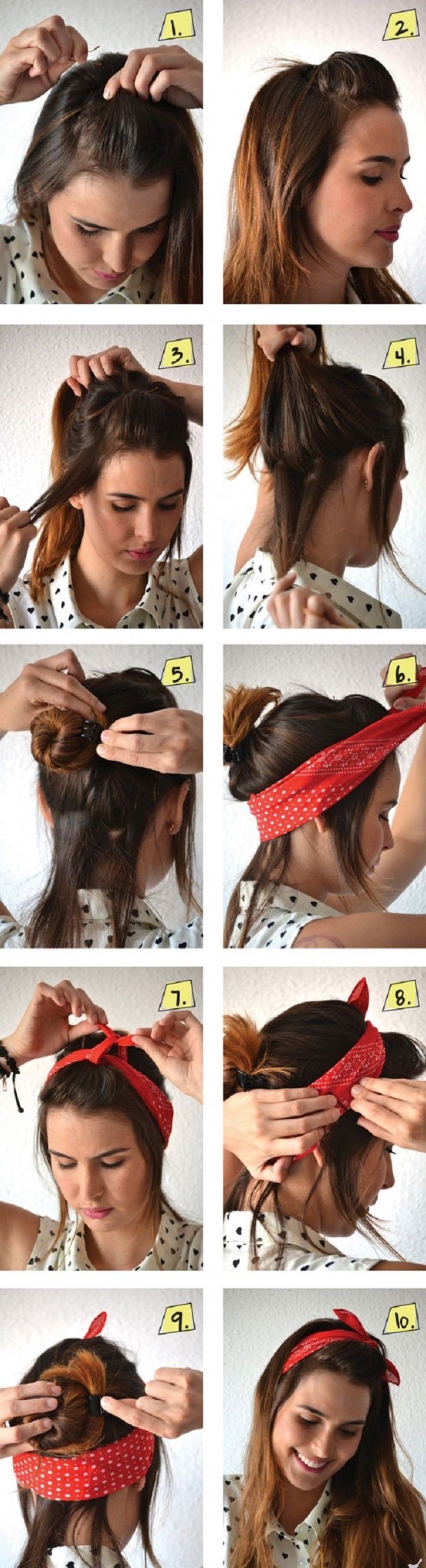 1.

2.

3.

4.

5.

6.

7.

8.

9.

10.